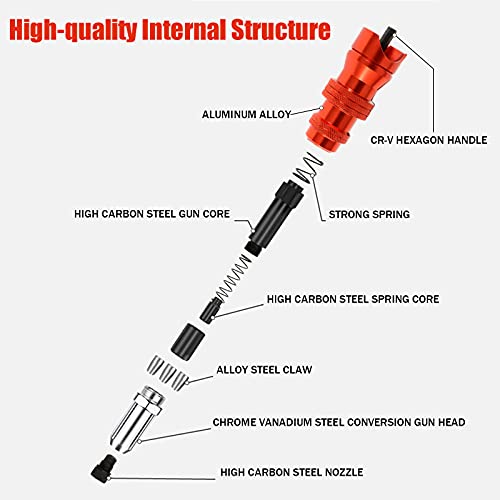 High-quality Internal Structure

ALUMINUM ALLOY

CR-V HEXAGON HANDLE

HIGH CARBON STEEL GUN CORE

STRONG SPRING

HIGH CARBON STEEL SPRING CORE

ALLOY STEEL CLAW

CHROME VANADIUM STEEL CONVERSION GUN HEAD

HIGH CARBON STEEL NOZZLE