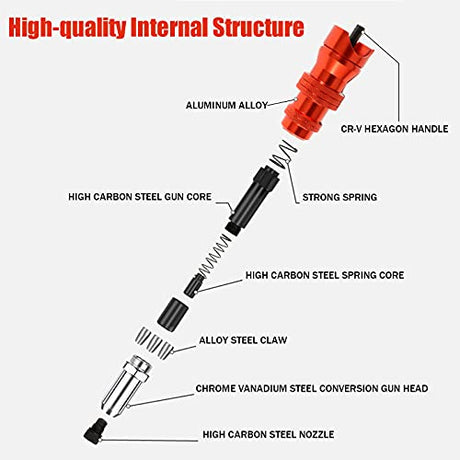 High-quality Internal Structure

ALUMINUM ALLOY

CR-V HEXAGON HANDLE

HIGH CARBON STEEL GUN CORE

STRONG SPRING

HIGH CARBON STEEL SPRING CORE

ALLOY STEEL CLAW

CHROME VANADIUM STEEL CONVERSION GUN HEAD

HIGH CARBON STEEL NOZZLE