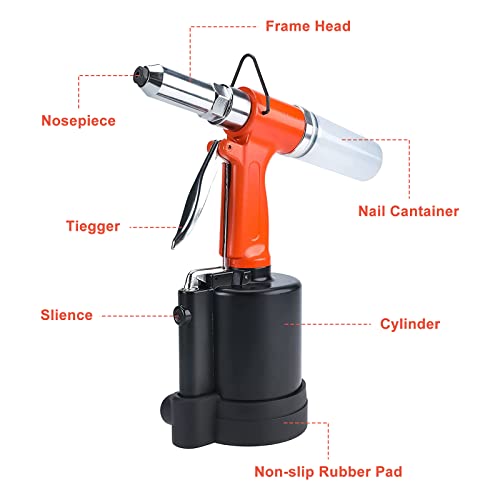 Frame Head

Nosepiece

Nail Cantainer

Tiegger

Slience

Cylinder

Non-slip Rubber Pad