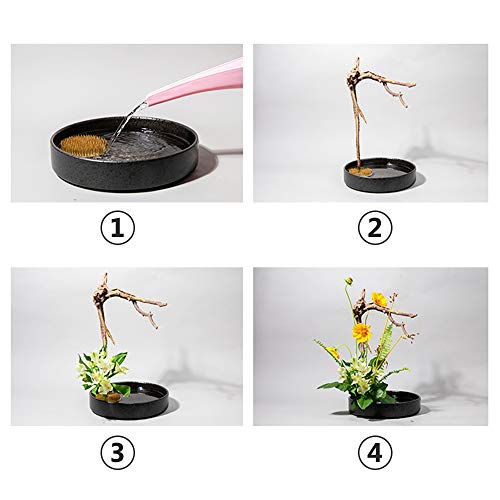 ①

②

③

④