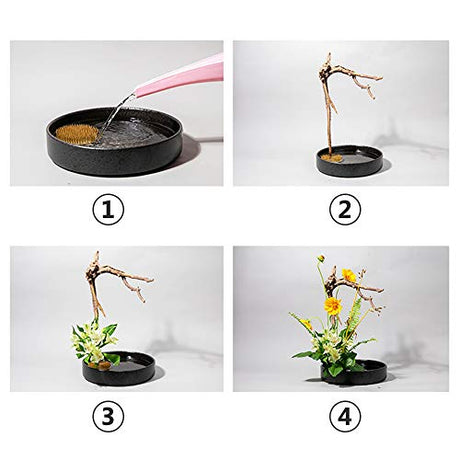 ①

②

③

④