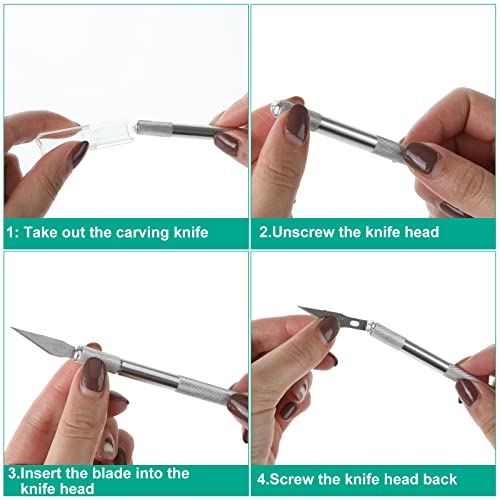 1: Take out the carving knife

2.Unscrew the knife head

3.Insert the blade into the knife head

4.Screw the knife head back