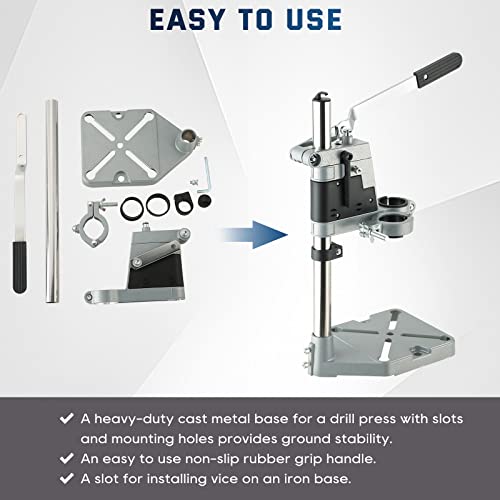 EASY TO USE

✔ A heavy-duty cast metal base for a drill press with slots and mounting holes provides ground stability.
✔ An easy to use non-slip rubber grip handle.
✔ A slot for installing vice on an iron base.