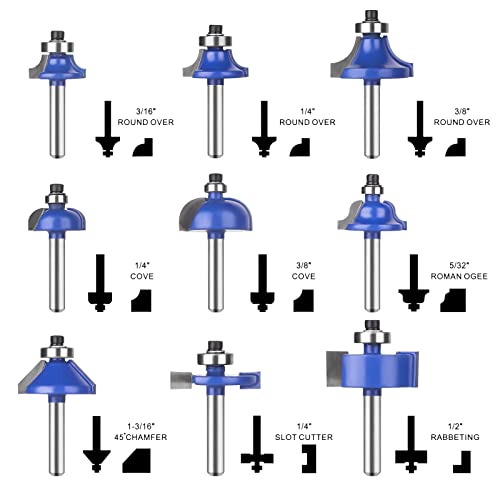 3/16"
ROUND OVER

1/4"
ROUND OVER

3/8"
ROUND OVER

1/4"
COVE

3/8"
COVE

5/32"
ROMAN OGEE

1-3/16"
45°CHAMFER

1/4"
SLOT CUTTER

1/2"
RABBETING