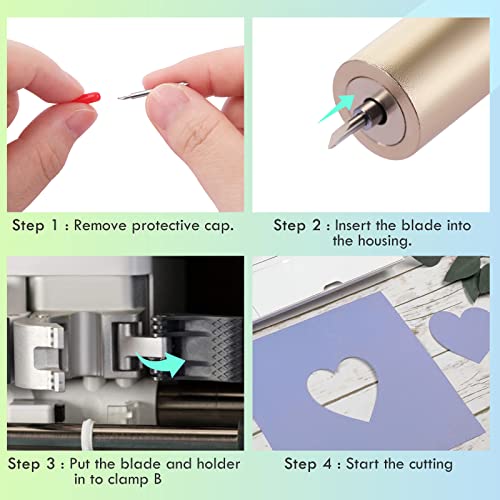 Step 1 : Remove protective cap.

Step 2 : Insert the blade into the housing.

Step 3 : Put the blade and holder in to clamp B

Step 4 : Start the cutting