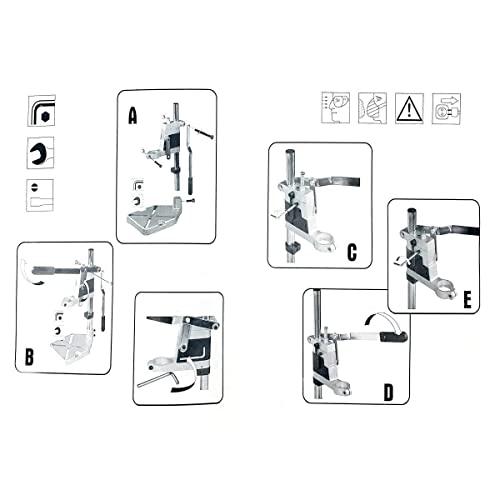 A

B

C

E

D