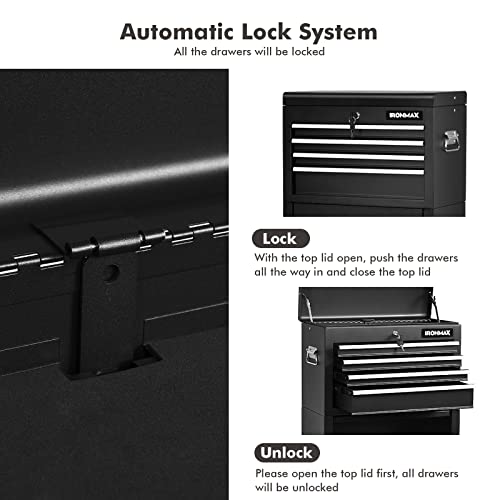 Automatic Lock System
All the drawers will be locked

IRONMAX

Lock
With the top lid open, push the drawers all the way in and close the top lid

IRONMAX

Unlock
Please open the top lid first, all drawers will be unlocked