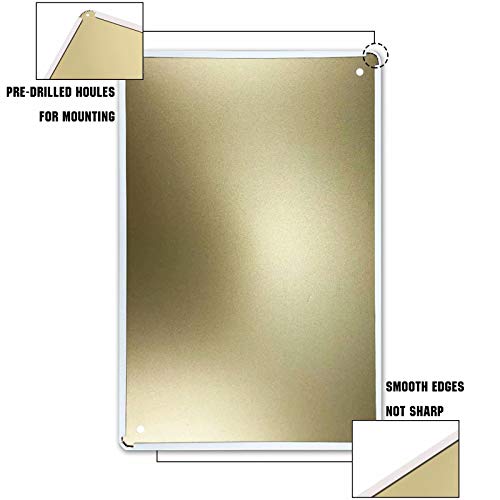 PRE-DRILLED HOULES
FOR MOUNTING

SMOOTH EDGES
NOT SHARP