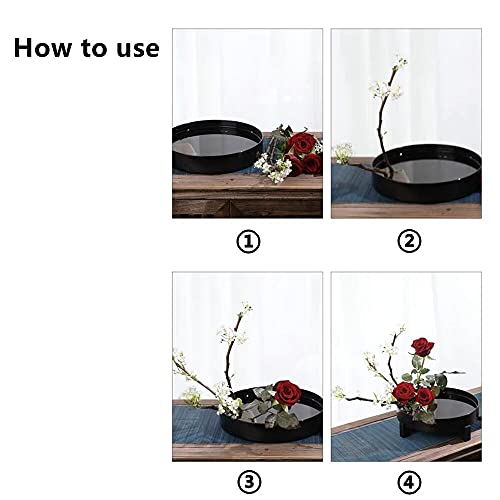 How to use

①

②

③

④