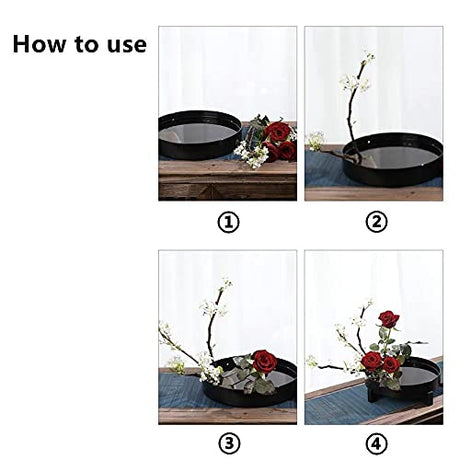 How to use

①

②

③

④