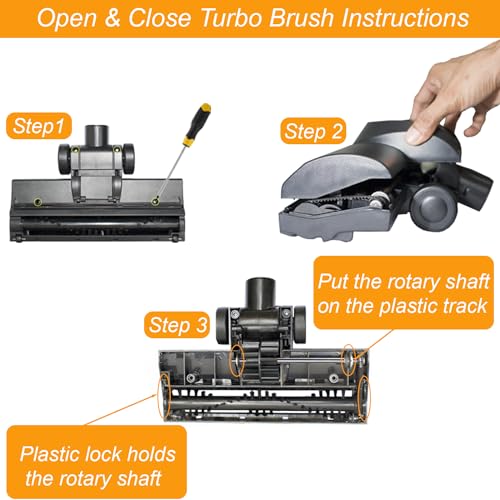 Open & Close Turbo Brush Instructions

Step1

Step 2

Step 3

Put the rotary shaft on the plastic track

Plastic lock holds the rotary shaft