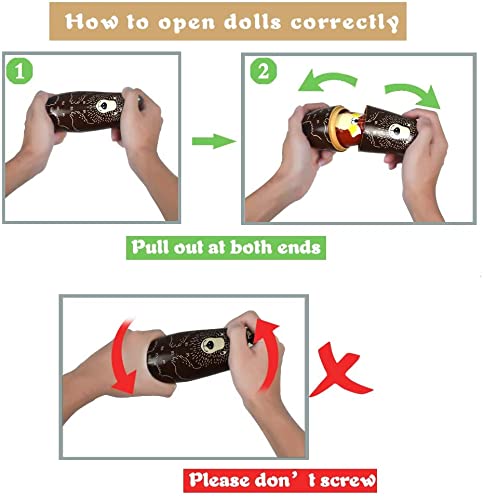 How to open dolls correctly

1

2

Pull out at both ends

Please don' t screw