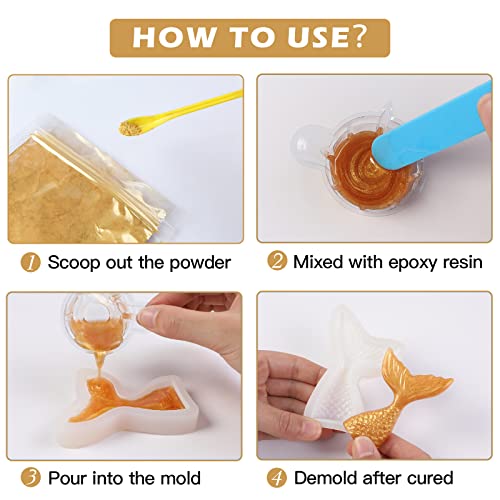 HOW TO USE?

1 Scoop out the powder

2 Mixed with epoxy resin

3 Pour into the mold

4 Demold after cured