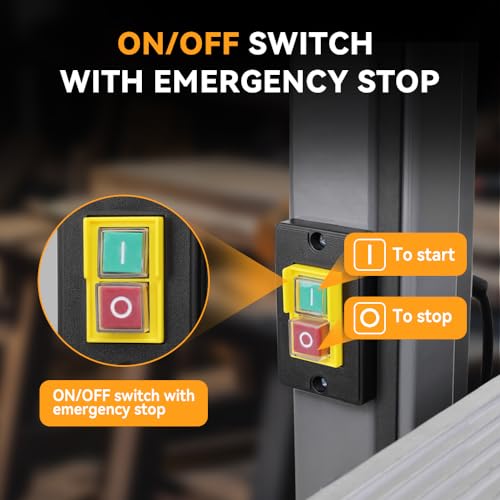 ON/OFF SWITCH WITH EMERGENCY STOP

I
O

I To start

O To stop

I
O

ON/OFF switch with emergency stop