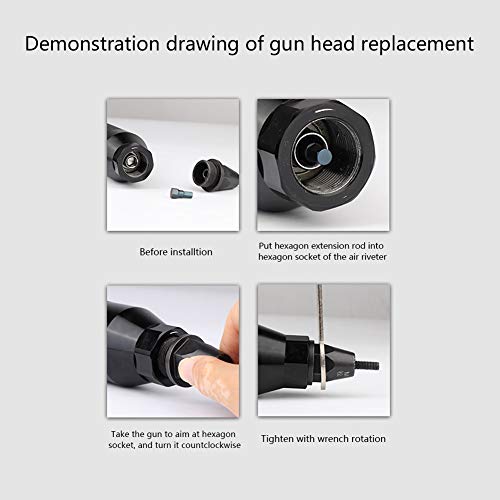 Demonstration drawing of gun head replacement

Before installtion

Put hexagon extension rod into hexagon socket of the air riveter

Take the gun to aim at hexagon socket, and turn it countclockwise

Tighten with wrench rotation