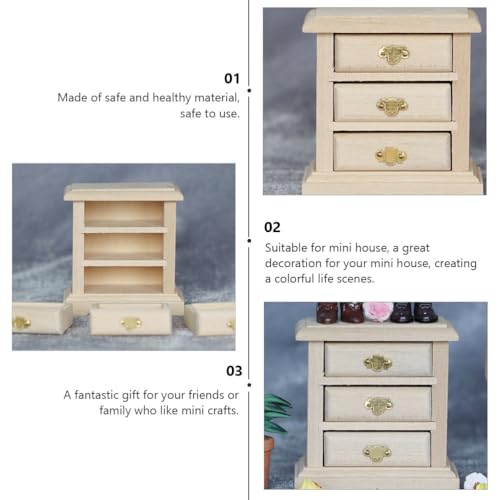 01

Made of safe and healthy material, safe to use.

02

Suitable for mini house, a great decoration for your mini house, creating a colorful life scenes.

03

A fantastic gift for your friends or family who like mini crafts.