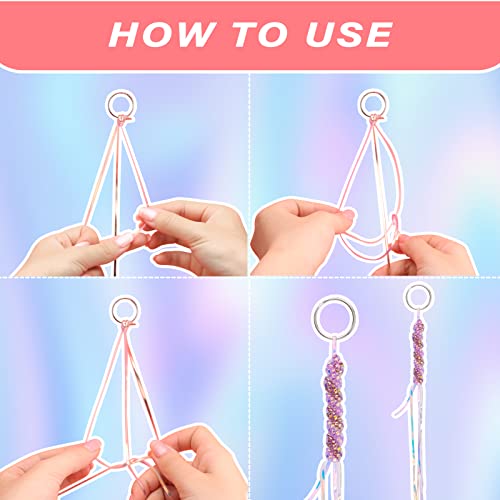 HOW TO USE