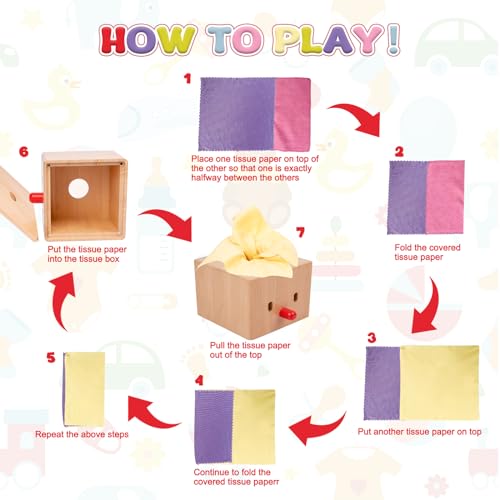 HOW TO PLAY!

1

Place one tissue paper on top of the other so that one is exactly halfway between the others

2

Fold the covered tissue paper

3

Put another tissue paper on top

4

Continue to fold the covered tissue paperr

5

Repeat the above steps

6

Put the tissue paper into the tissue box

7

Pull the tissue paper out of the top