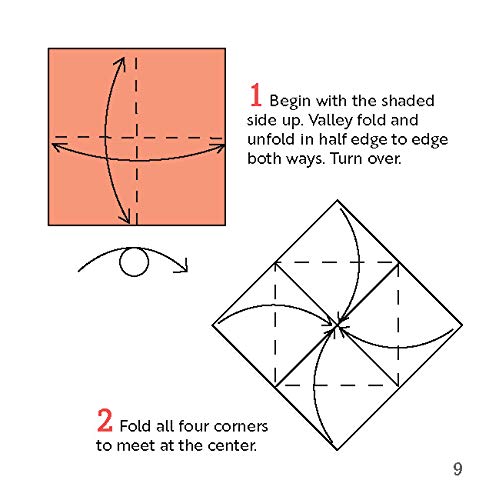 1 Begin with the shaded side up. Valley fold and unfold in half edge to edge both ways. Turn over.

2 Fold all four corners to meet at the center.

9