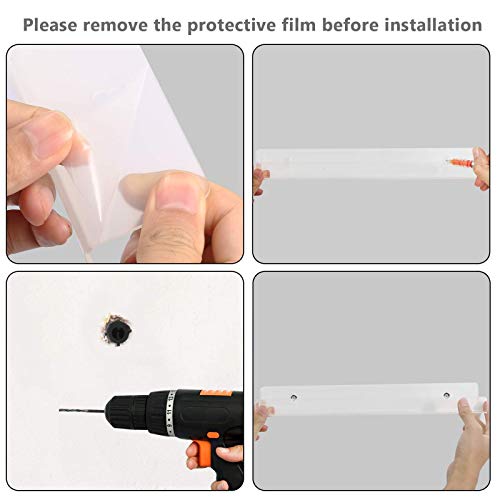 Please remove the protective film before installation