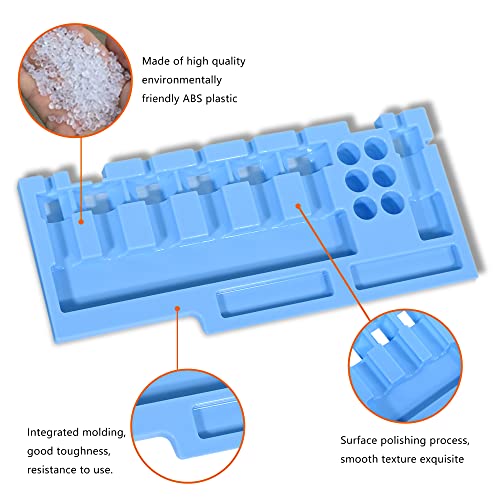 Made of high quality environmentally friendly ABS plastic

Integrated molding, good toughness, resistance to use.

Surface polishing process, smooth texture exquisite