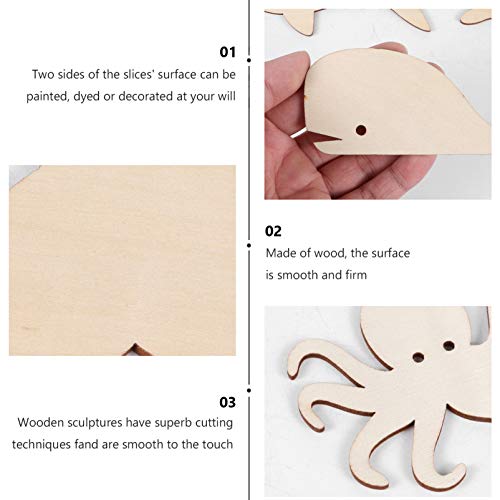 01

Two sides of the slices' surface can be painted, dyed or decorated at your will

02

Made of wood, the surface is smooth and firm

03

Wooden sculptures have superb cutting techniques fand are smooth to the touch