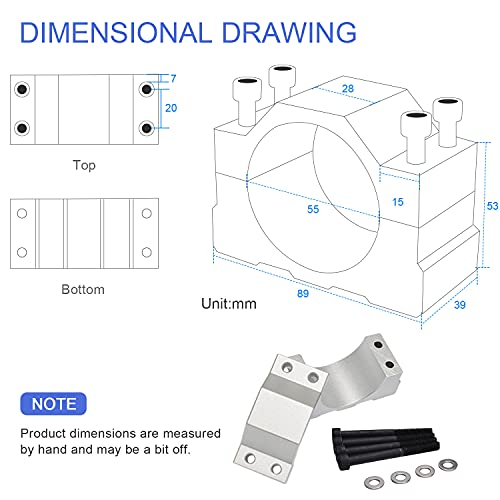 DIMENSIONAL DRAWING

7

20

Top

Bottom

28

55

15

53

89

39

Unit:mm

NOTE

Product dimensions are measured by hand and may be a bit off.