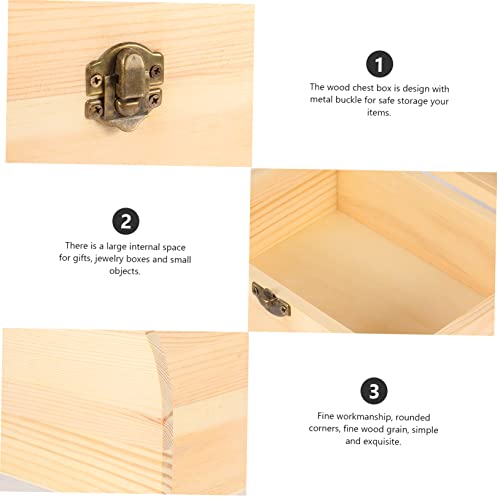 1

The wood chest box is design with metal buckle for safe storage your items.

2

There is a large internal space for gifts, jewelry boxes and small objects.

3

Fine workmanship, rounded corners, fine wood grain, simple and exquisite.