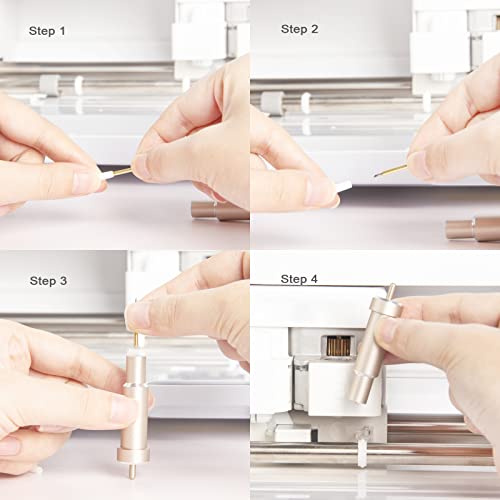 Step 1

Step 2

Step 3

Step 4