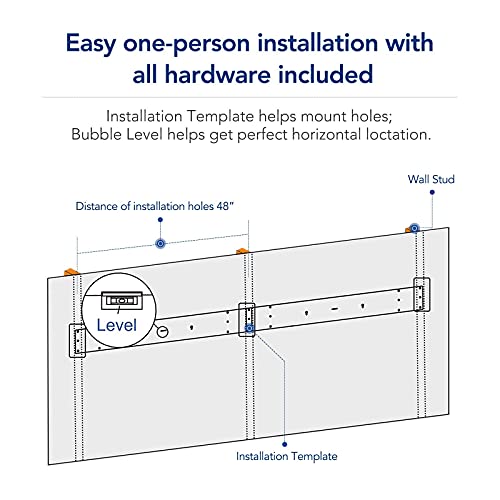 Easy one-person installation with all hardware included

Installation Template helps mount holes;
Bubble Level helps get perfect horizontal loctation.

Wall Stud

Distance of installation holes 48"

Level

Installation Template