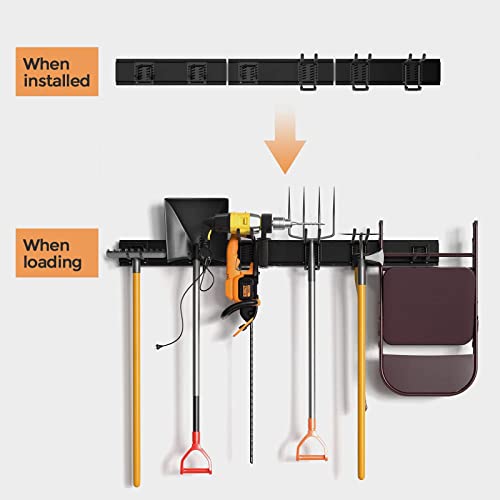 When installed

When loading