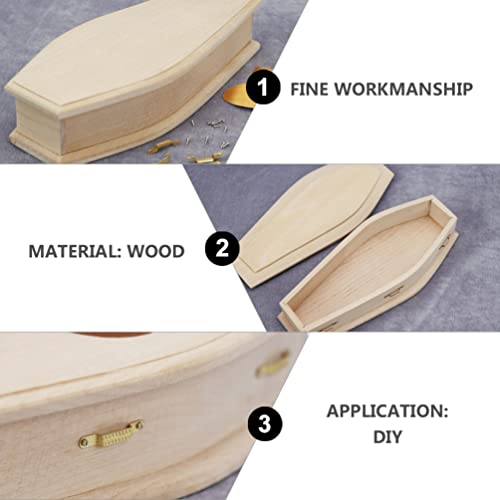 1 FINE WORKMANSHIP

MATERIAL: WOOD 2

3 APPLICATION: DIY