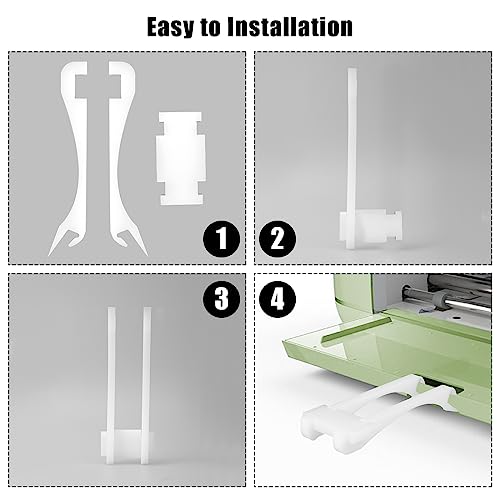 Easy to Installation

1

2

3

4