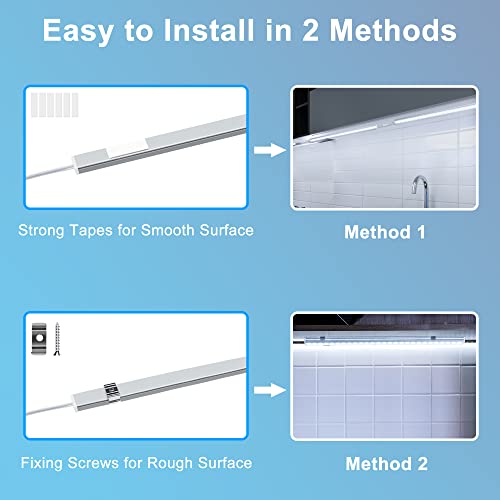 Easy to Install in 2 Methods

Strong Tapes for Smooth Surface

Method 1

Fixing Screws for Rough Surface

Method 2