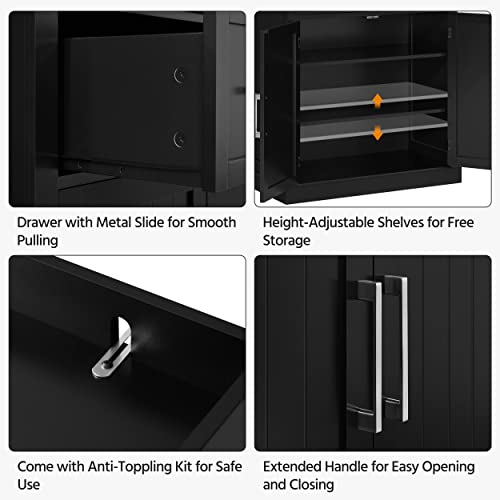 Drawer with Metal Slide for Smooth Pulling

Height-Adjustable Shelves for Free Storage

Come with Anti-Toppling Kit for Safe Use

Extended Handle for Easy Opening and Closing