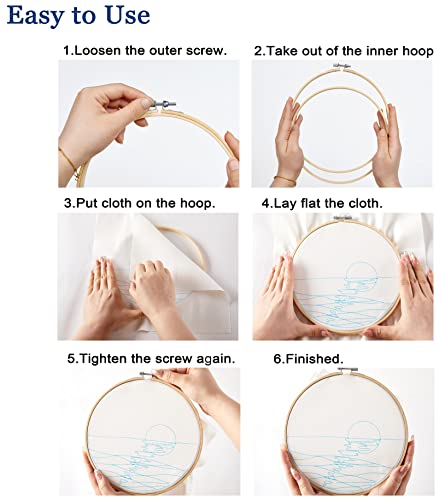 Easy to Use

1.Loosen the outer screw.

2.Take out of the inner hoop

3.Put cloth on the hoop.

4.Lay flat the cloth.

5.Tighten the screw again.

6.Finished.