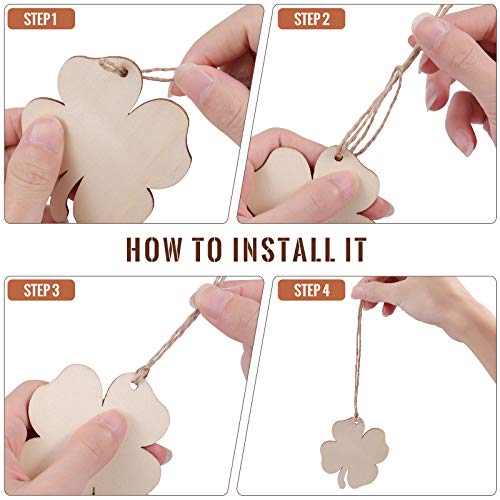 STEP 1

STEP 2

HOW TO INSTALL IT

STEP 3

STEP 4