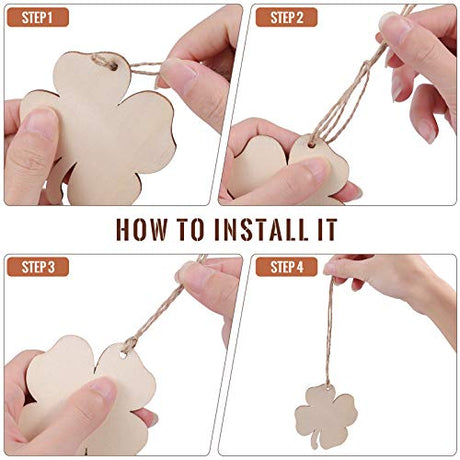 STEP 1

STEP 2

HOW TO INSTALL IT

STEP 3

STEP 4