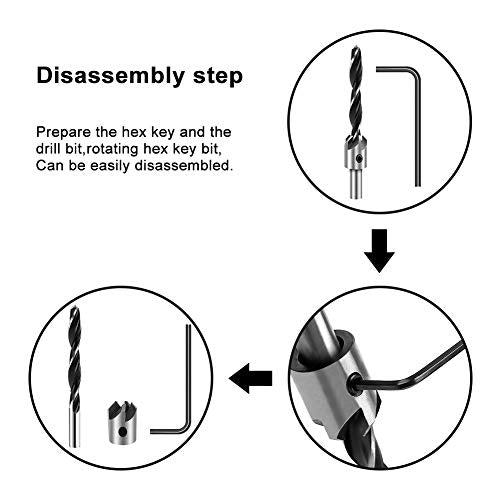 Disassembly step

Prepare the hex key and the drill bit,rotating hex key bit, Can be easily disassembled.