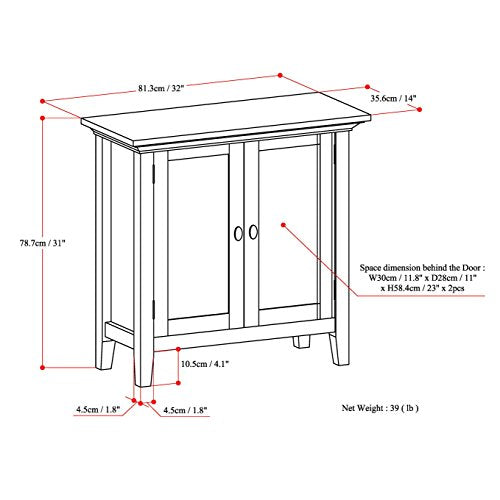 81.3cm / 32"

35.6cm / 14"

78.7cm / 31"

Space dimension behind the Door : W30cm / 11.8" x D28cm / 11" x H58.4cm / 23" x 2pcs

10.5cm / 4.1"

4.5cm / 1.8"

4.5cm / 1.8"

Net Weight : 39 ( lb )