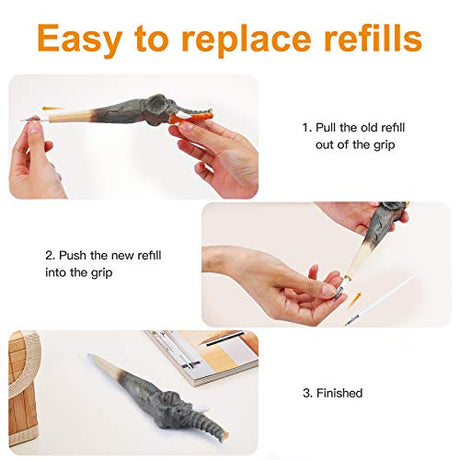 Easy to replace refills

1. Pull the old refill out of the grip

2. Push the new refill into the grip

3. Finished