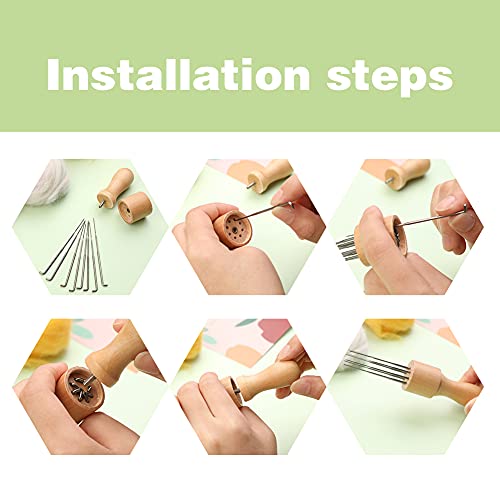 Installation steps