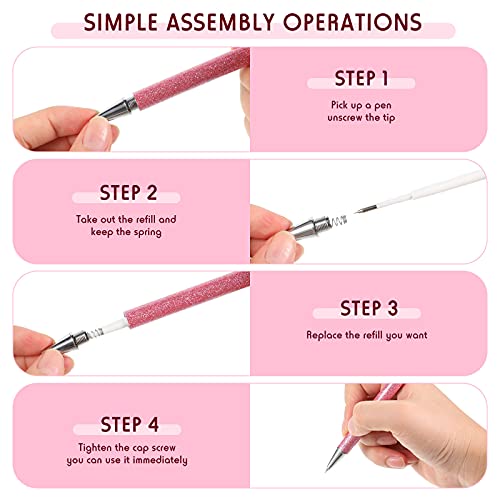 SIMPLE ASSEMBLY OPERATIONS

STEP 1

Pick up a pen unscrew the tip

STEP 2

Take out the refill and keep the spring

STEP 3

Replace the refill you want

STEP 4

Tighten the cap screw you can use it immediately