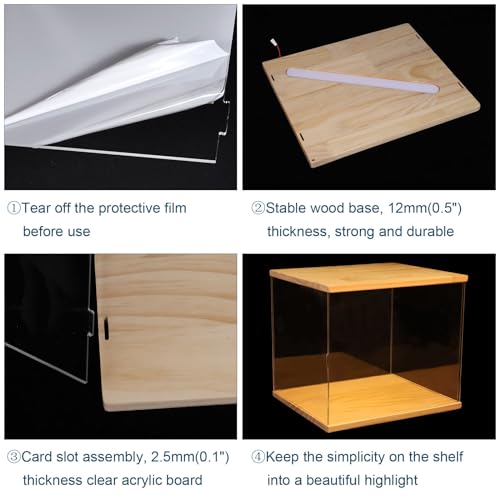 ①Tear off the protective film before use

②Stable wood base, 12mm(0.5") thickness, strong and durable

③Card slot assembly, 2.5mm(0.1") thickness clear acrylic board

④Keep the simplicity on the shelf into a beautiful highlight