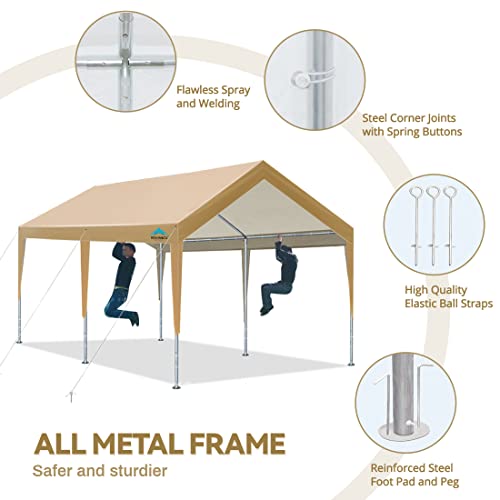 Flawless Spray and Welding

Steel Corner Joints with Spring Buttons

High Quality Elastic Ball Straps

Reinforced Steel Foot Pad and Peg

ALL METAL FRAME

Safer and sturdier