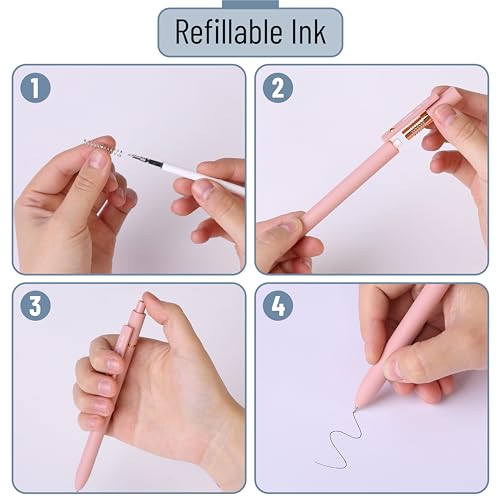 Refillable Ink

1

2

3

4