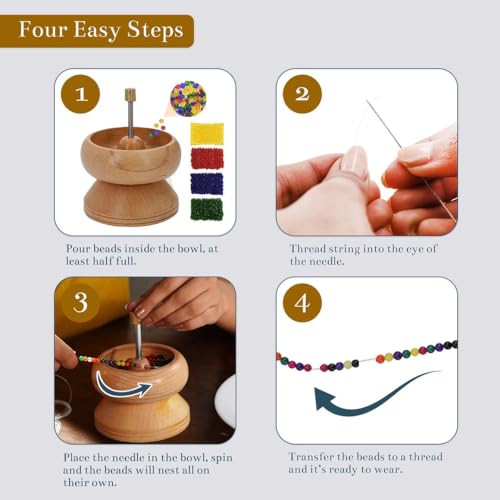 Four Easy Steps

1

Pour beads inside the bowl, at least half full.

2

Thread string into the eye of the needle.

3

Place the needle in the bowl, spin and the beads will nest all on their own.

4

Transfer the beads to a thread and it's ready to wear.