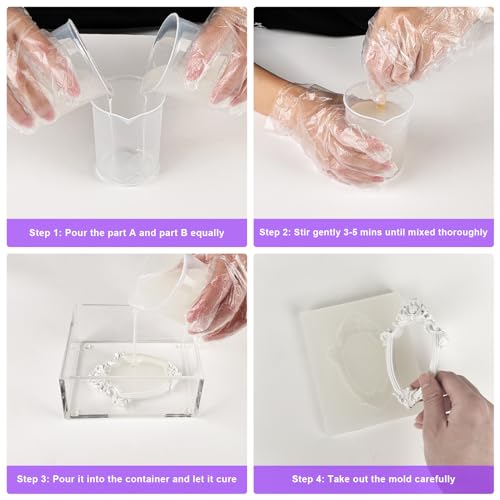 Step 1: Pour the part A and part B equally

Step 2: Stir gently 3-5 mins until mixed thoroughly

Step 3: Pour it into the container and let it cure

Step 4: Take out the mold carefully