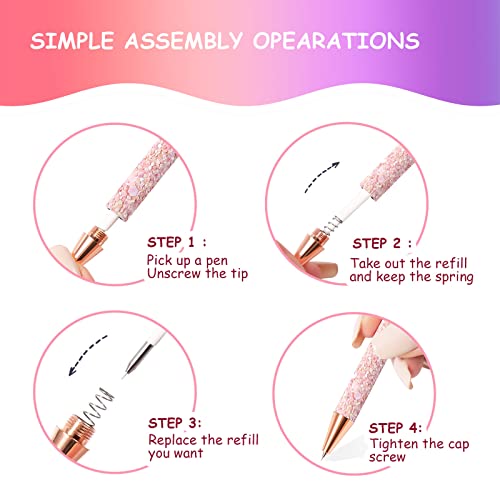 SIMPLE ASSEMBLY OPEARATIONS

STEP 1 :
Pick up a pen
Unscrew the tip

STEP 2 :
Take out the refill
and keep the spring

STEP 3:
Replace the refill
you want

STEP 4:
Tighten the cap
screw