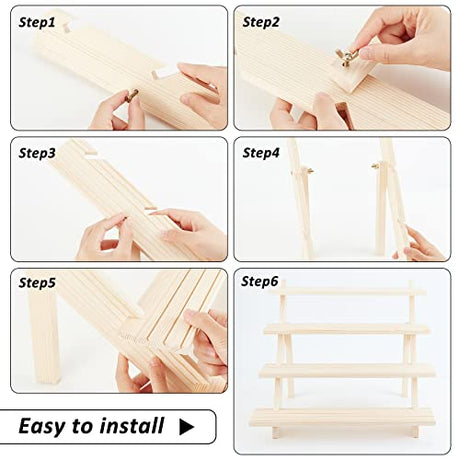 Step1

Step2

Step3

Step4

Step5

Step6

Easy to install ▶